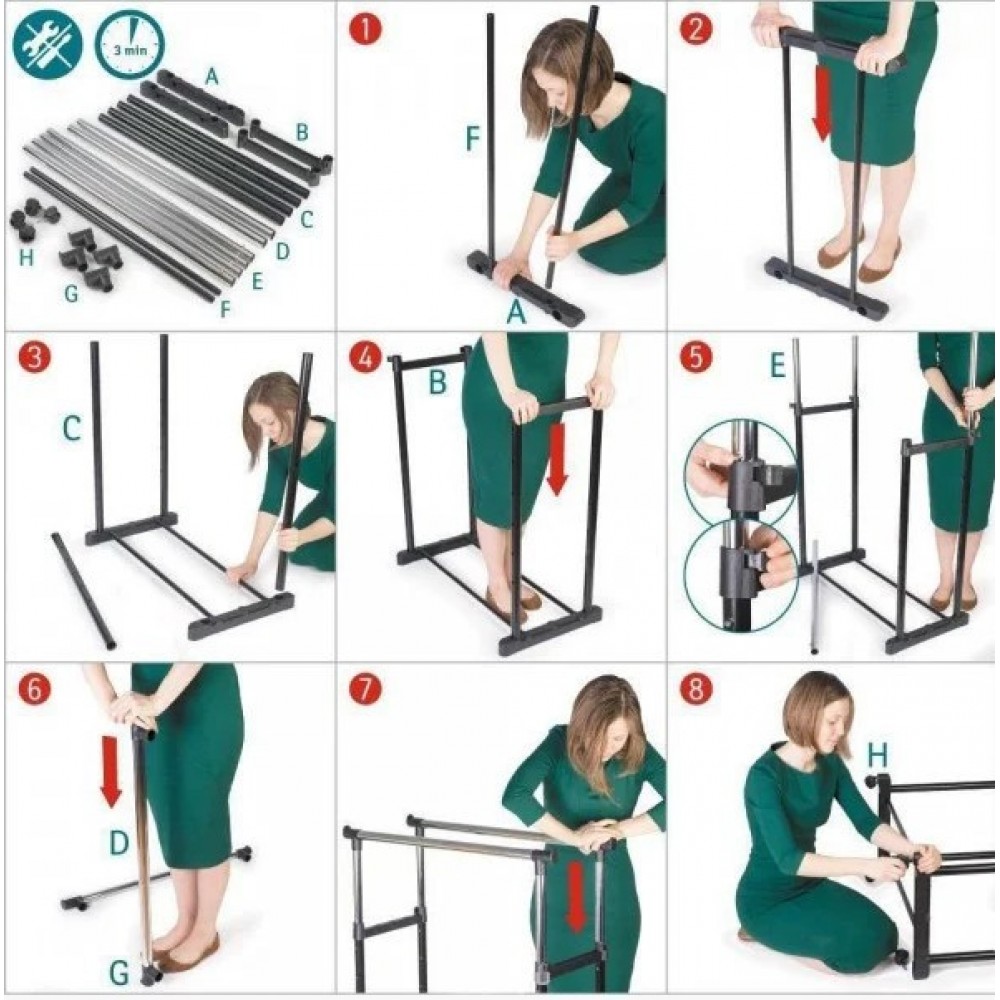 3 min

A
B
C
D
E
F
G
H

1
F
A

2

3
C

4
B

5
E

6
D
G

7

8
H