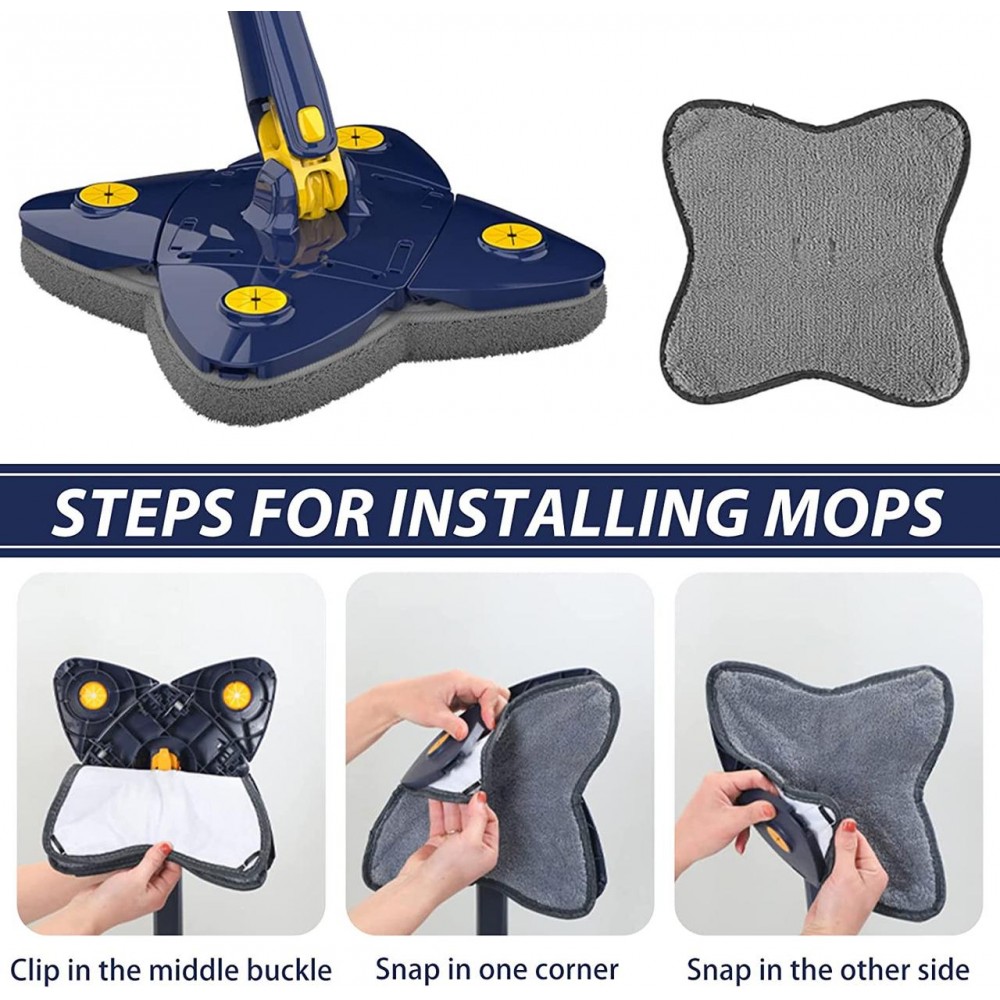 STEPS FOR INSTALLING MOPS

Clip in the middle buckle

Snap in one corner

Snap in the other side