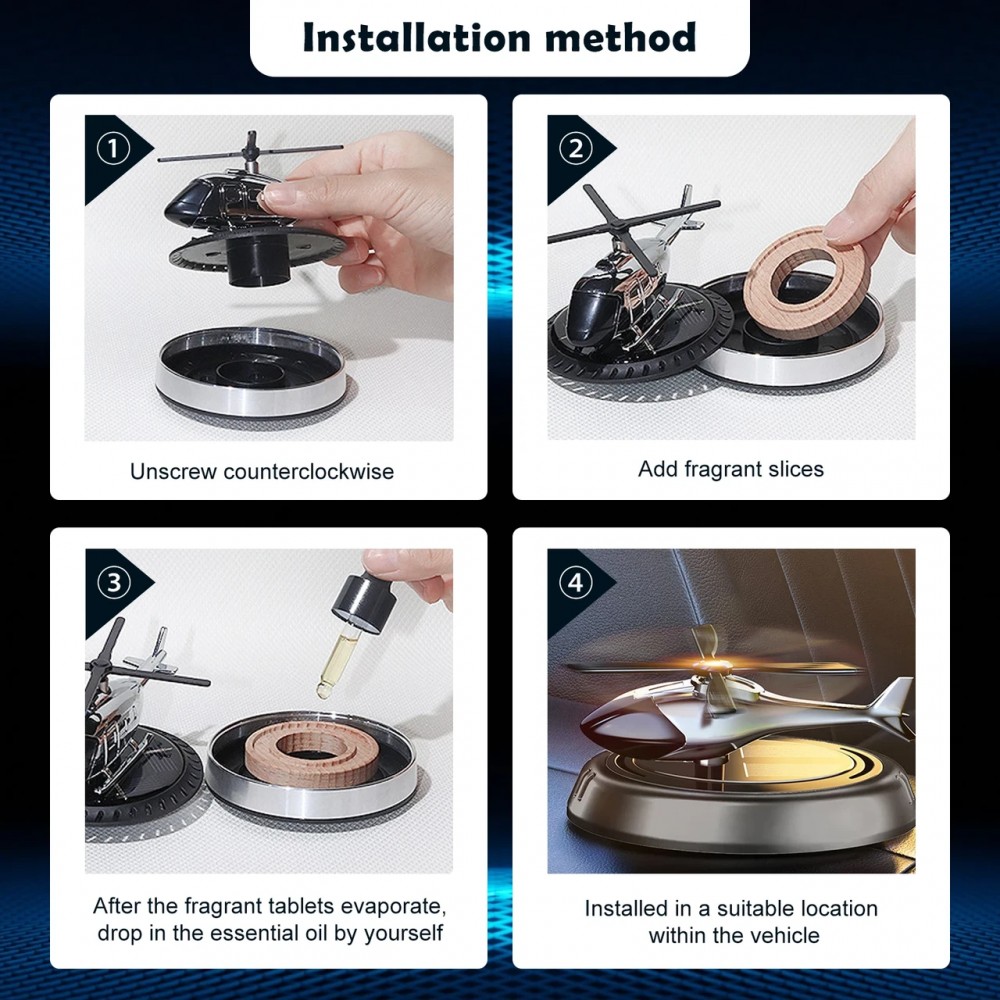 Installation method

①

Unscrew counterclockwise

②

Add fragrant slices

③

After the fragrant tablets evaporate, drop in the essential oil by yourself

④

Installed in a suitable location within the vehicle