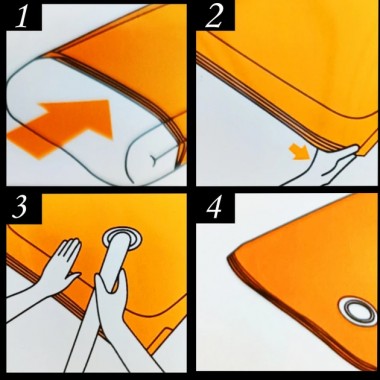 1

2

3

4