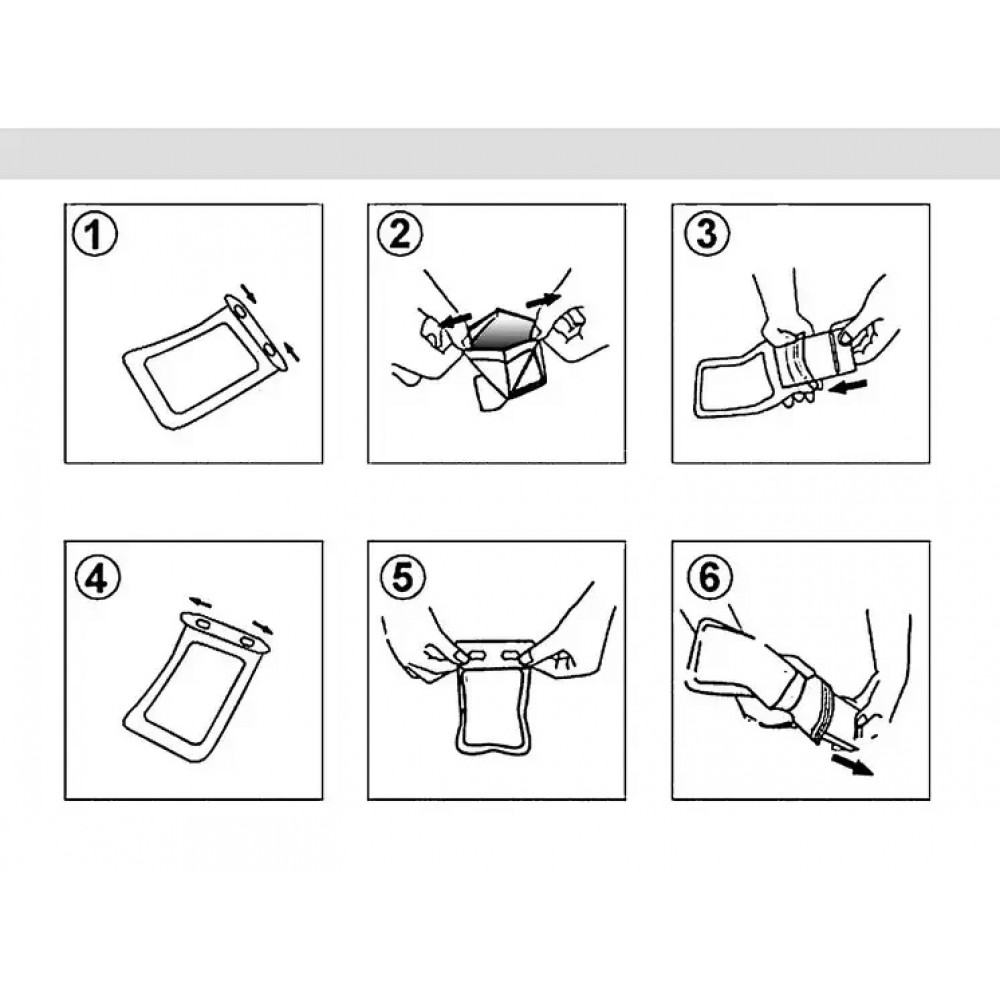 1

2

3

4

5

6