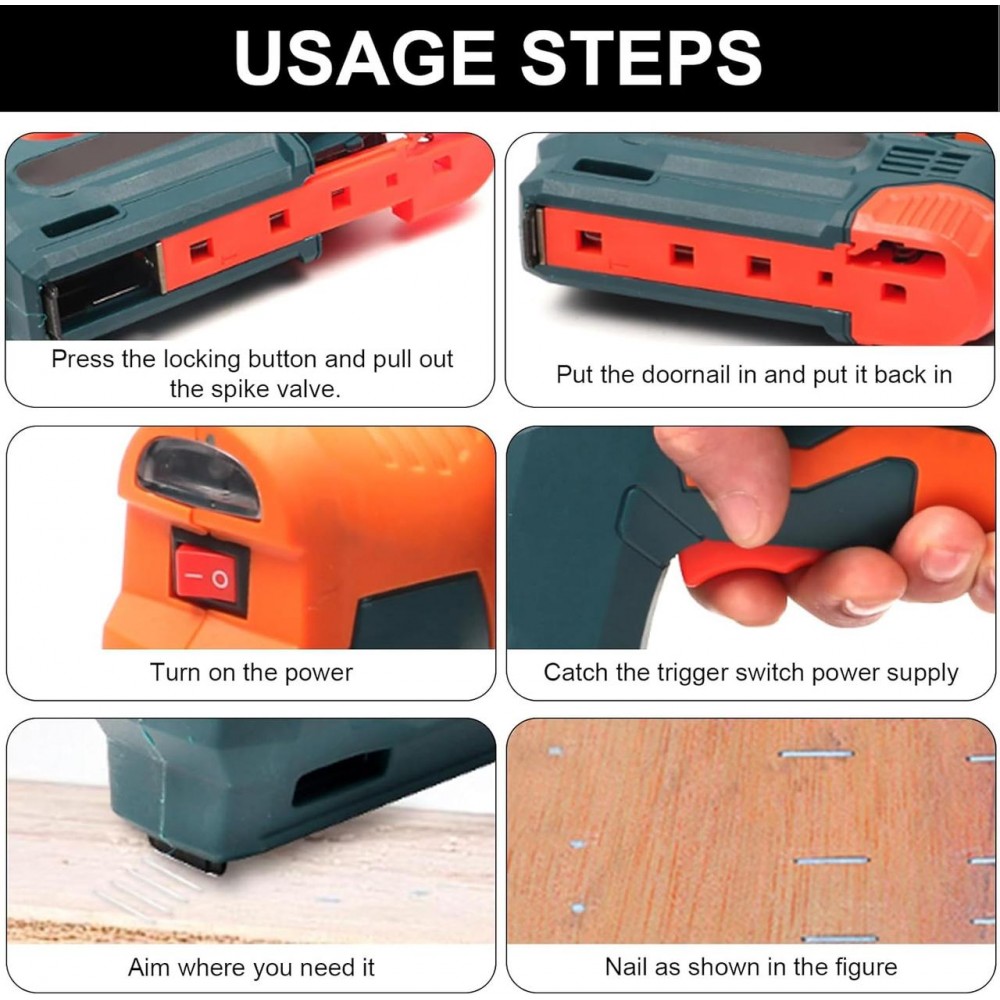 USAGE STEPS

Press the locking button and pull out the spike valve.

Put the doornail in and put it back in

Turn on the power

Catch the trigger switch power supply

Aim where you need it

Nail as shown in the figure