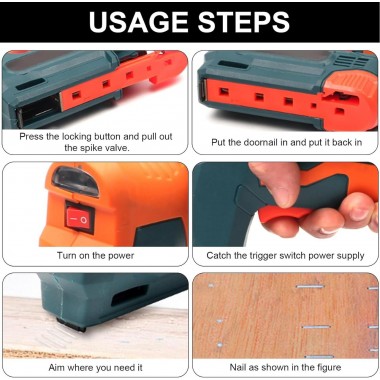 USAGE STEPS

Press the locking button and pull out the spike valve.

Put the doornail in and put it back in

Turn on the power

Catch the trigger switch power supply

Aim where you need it

Nail as shown in the figure