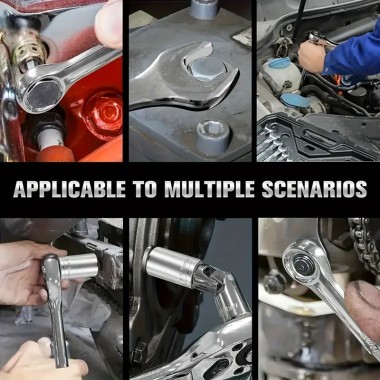 APPLICABLE TO MULTIPLE SCENARIOS