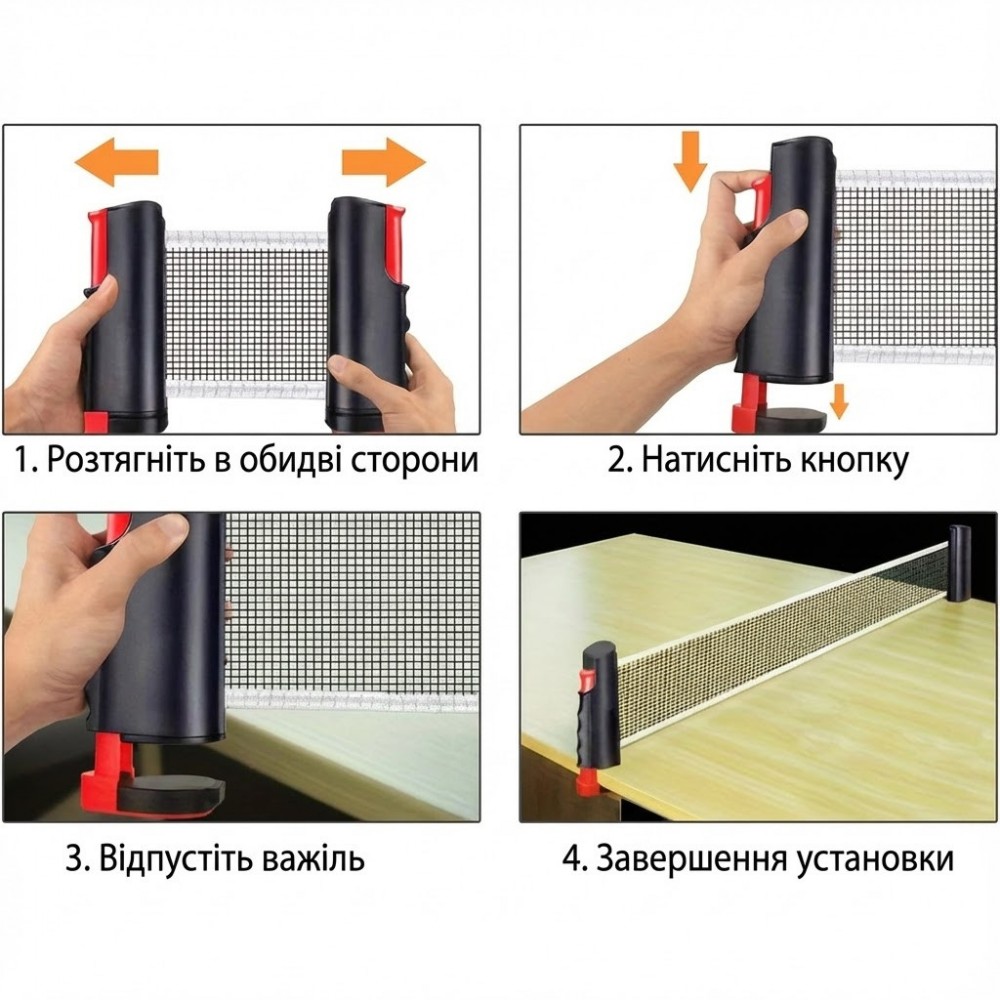 1. Розтягніть в обидві сторони

2. Натисніть кнопку

3. Відпустіть важіль

4. Завершення установки