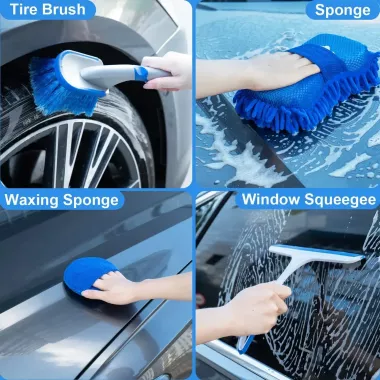 Tire Brush

Sponge

Waxing Sponge

Window Squeegee