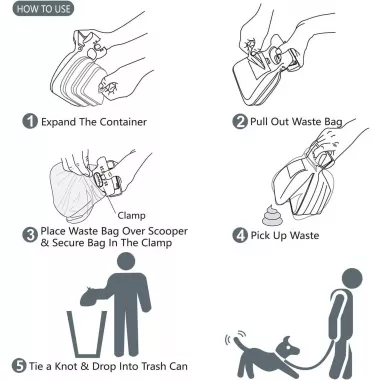 HOW TO USE

1 Expand The Container

2 Pull Out Waste Bag

Clamp

3 Place Waste Bag Over Scooper & Secure Bag In The Clamp

4 Pick Up Waste

5 Tie a Knot & Drop Into Trash Can