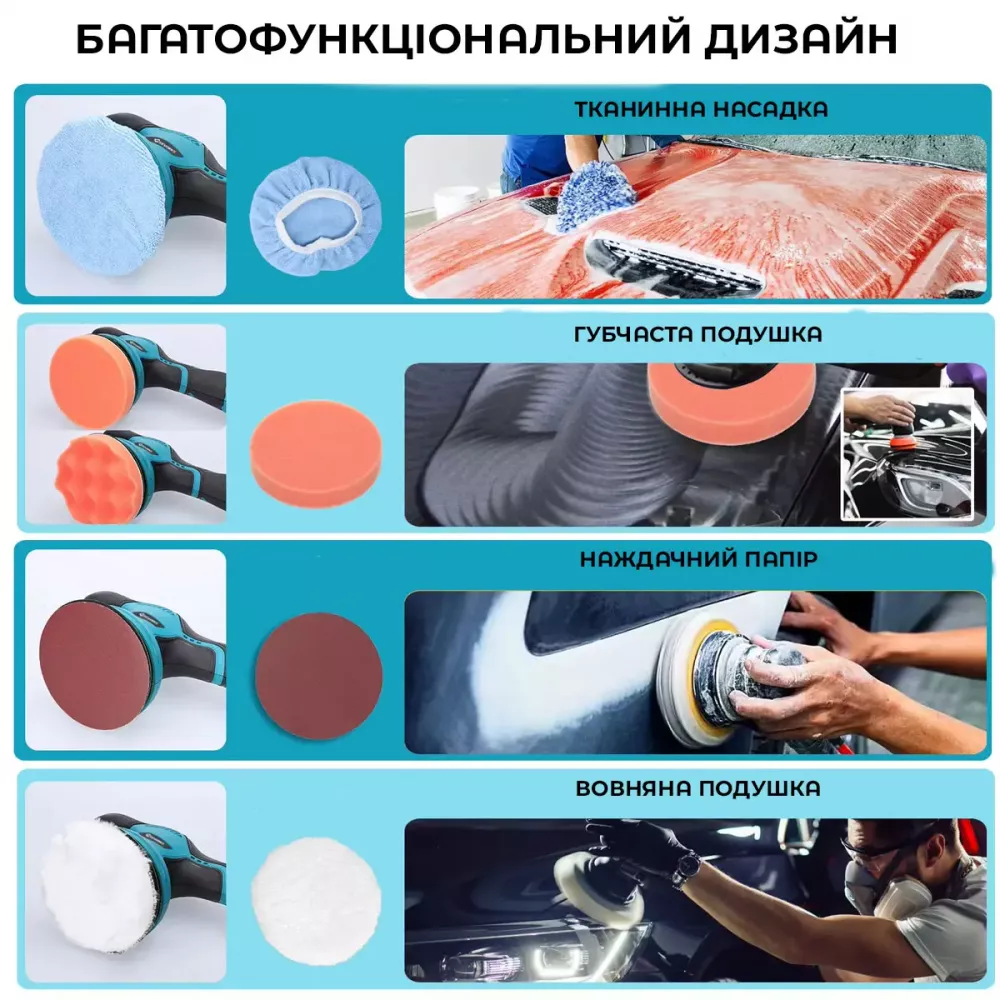 БАГАТОФУНКЦІОНАЛЬНИЙ ДИЗАЙН

ТКАНИННА НАСАДКА

ГУБЧАСТА ПОДУШКА

НАЖДАЧНИЙ ПАПІР

ВОВНЯНА ПОДУШКА