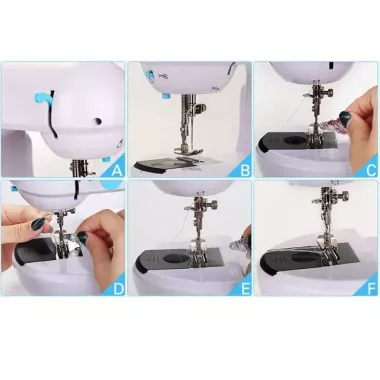 A

B

C

D

E

F