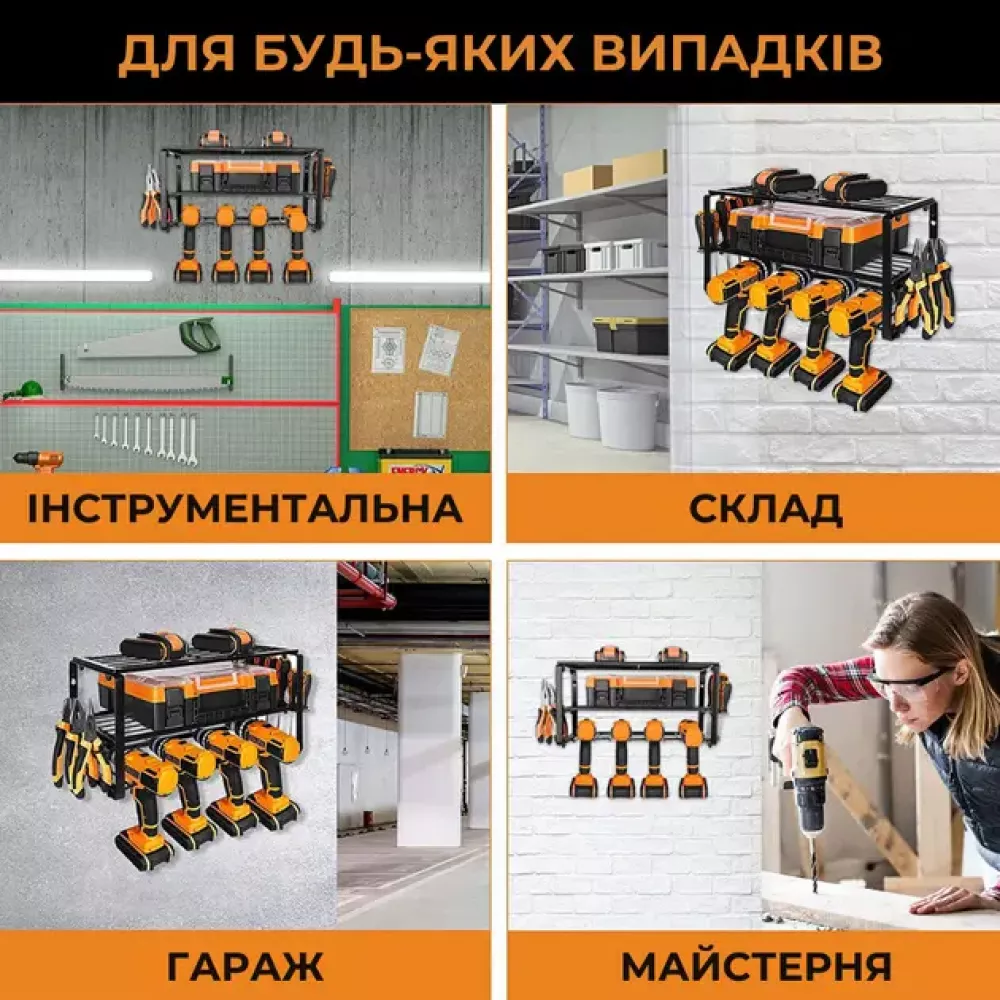 ДЛЯ БУДЬ-ЯКИХ ВИПАДКІВ

ІНСТРУМЕНТАЛЬНА

СКЛАД

ГАРАЖ

МАЙСТЕРНЯ