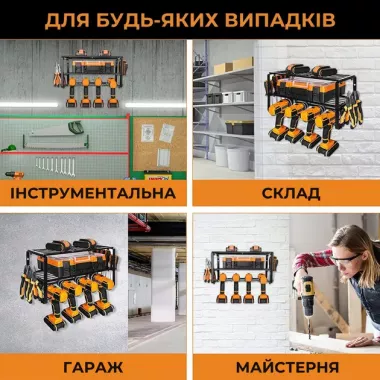 ДЛЯ БУДЬ-ЯКИХ ВИПАДКІВ

ІНСТРУМЕНТАЛЬНА

СКЛАД

ГАРАЖ

МАЙСТЕРНЯ