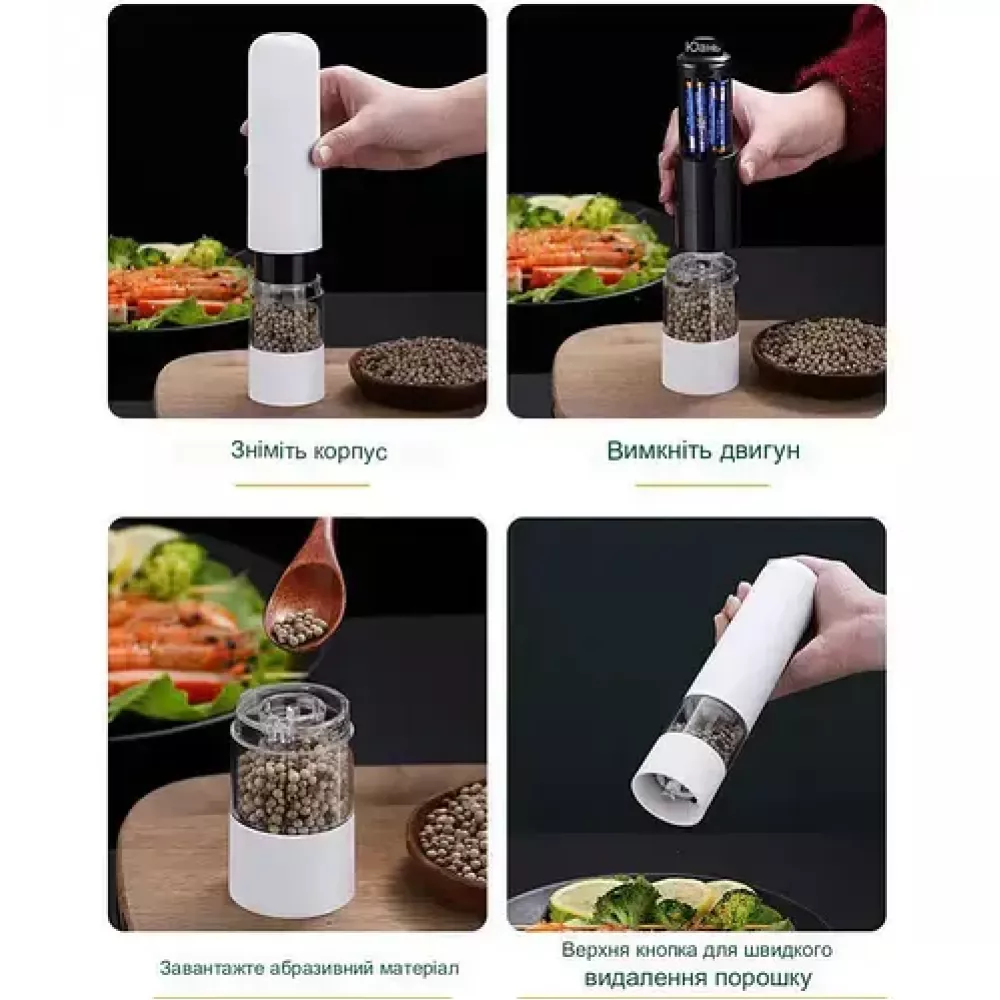 Юань

Зніміть корпус

Вимкніть двигун

Завантажте абразивний матеріал

Верхня кнопка для швидкого видалення порошку