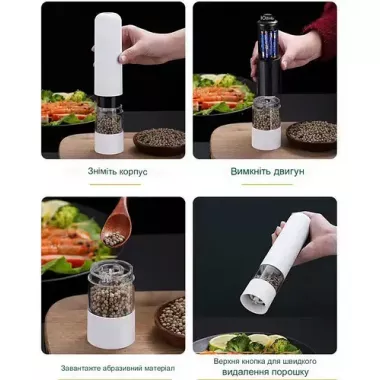 Зніміть корпус

Вимкніть двигун

Завантажте абразивний матеріал

Верхня кнопка для швидкого видалення порошку