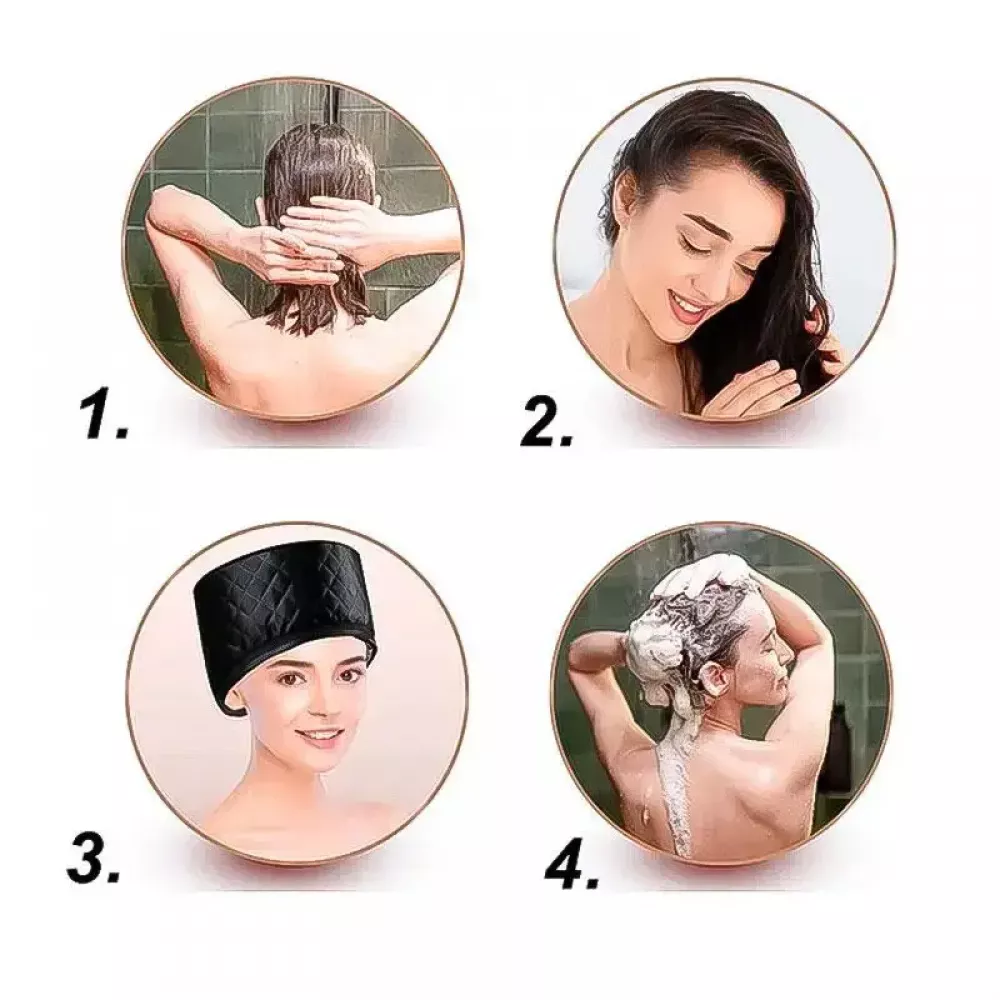 1.

2.

3.

4.