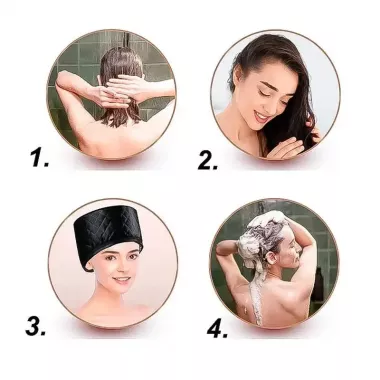 1.

2.

3.

4.