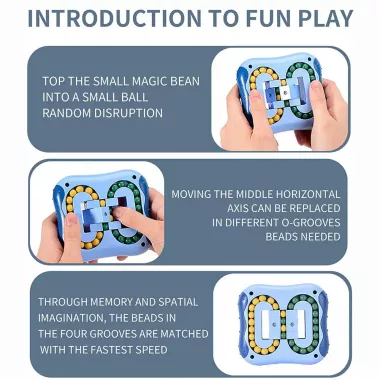 INTRODUCTION TO FUN PLAY

TOP THE SMALL MAGIC BEAN INTO A SMALL BALL RANDOM DISRUPTION

MOVING THE MIDDLE HORIZONTAL AXIS CAN BE REPLACED IN DIFFERENT O-GROOVES BEADS NEEDED

THROUGH MEMORY AND SPATIAL IMAGINATION, THE BEADS IN THE FOUR GROOVES ARE MATCHED WITH THE FASTEST SPEED