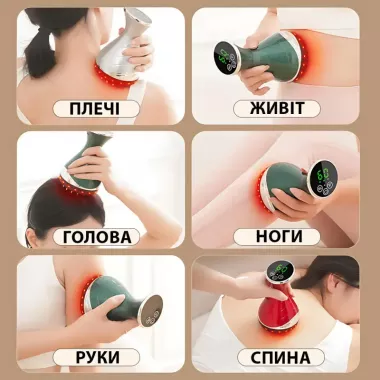 ПЛЕЧІ

ЖИВІТ

ГОЛОВА

НОГИ

РУКИ

СПИНА