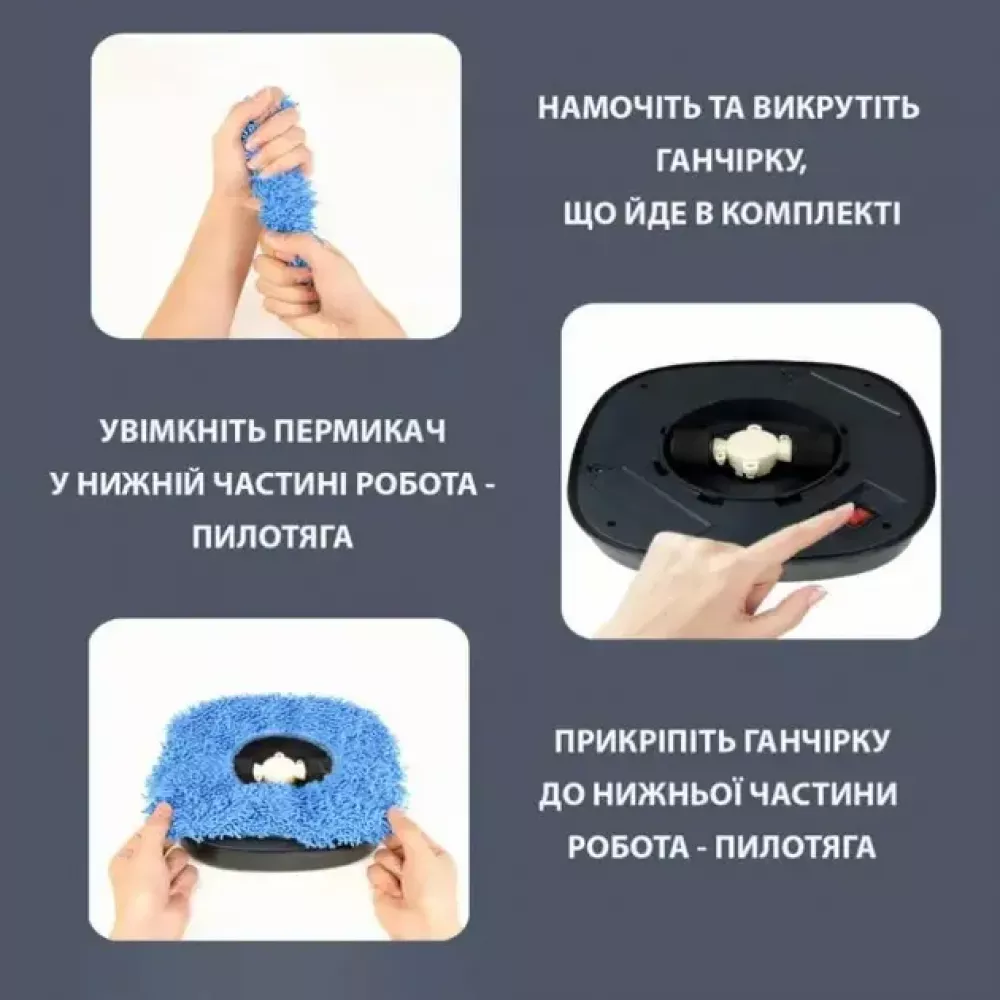 НАМОЧІТЬ ТА ВИКРУТІТЬ ГАНЧІРКУ, ЩО ЙДЕ В КОМПЛЕКТІ

УВІМКНІТЬ ПЕРМИКАЧ У НИЖНІЙ ЧАСТИНІ РОБОТА - ПИЛОТЯГА

ПРИКРІПІТЬ ГАНЧІРКУ ДО НИЖНЬОЇ ЧАСТИНИ РОБОТА - ПИЛОТЯГА