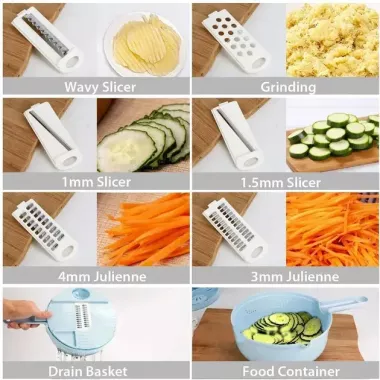 Wavy Slicer

Grinding

1mm Slicer

1.5mm Slicer

4mm Julienne

3mm Julienne

Drain Basket

Food Container