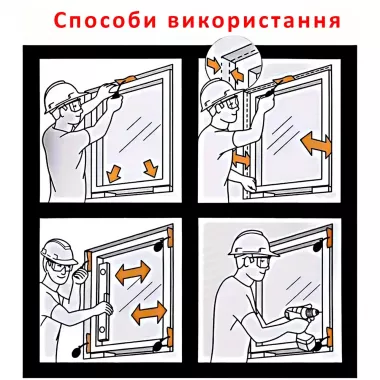 Способи використання