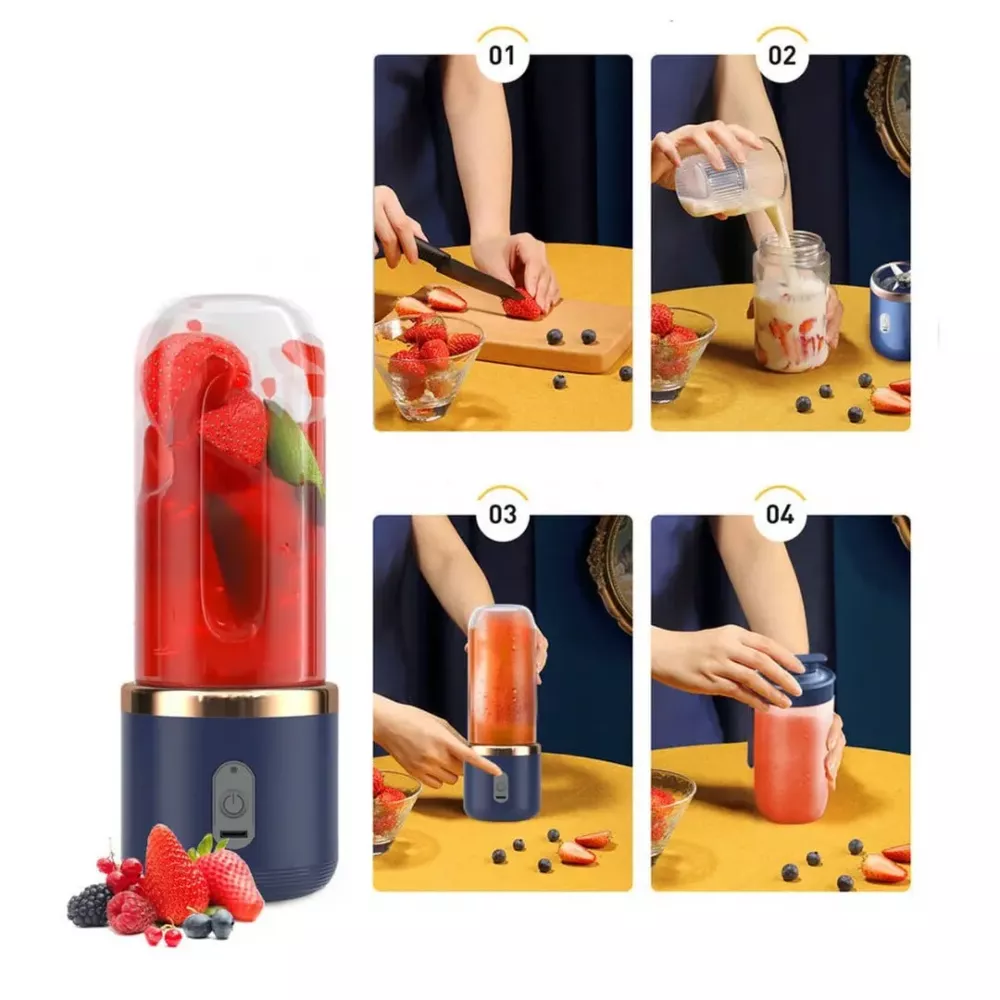 01

02

03

04