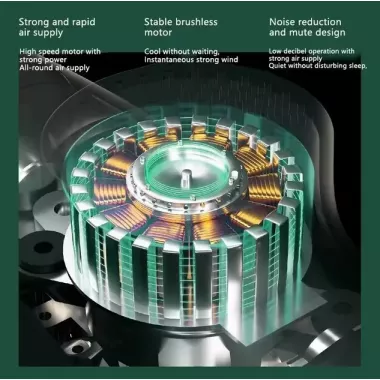 Strong and rapid air supply

High speed motor with strong power
All-round air supply

Stable brushless motor

Cool without waiting,
Instantaneous strong wind

Noise reduction and mute design

Low decibel operation with strong air supply
Quiet without disturbing sleep,