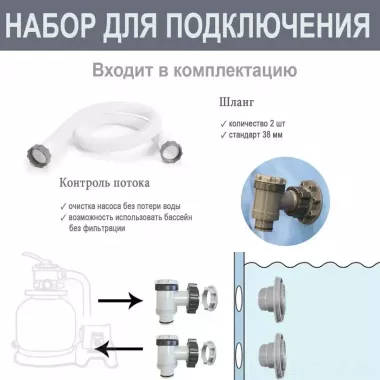 НАБОР ДЛЯ ПОДКЛЮЧЕНИЯ

Входит в комплектацию

Шланг

✓ количество 2 шт
✓ стандарт 38 мм

Контроль потока

✓ очистка насоса без потери воды
✓ возможность использовать бассейн без фильтрации