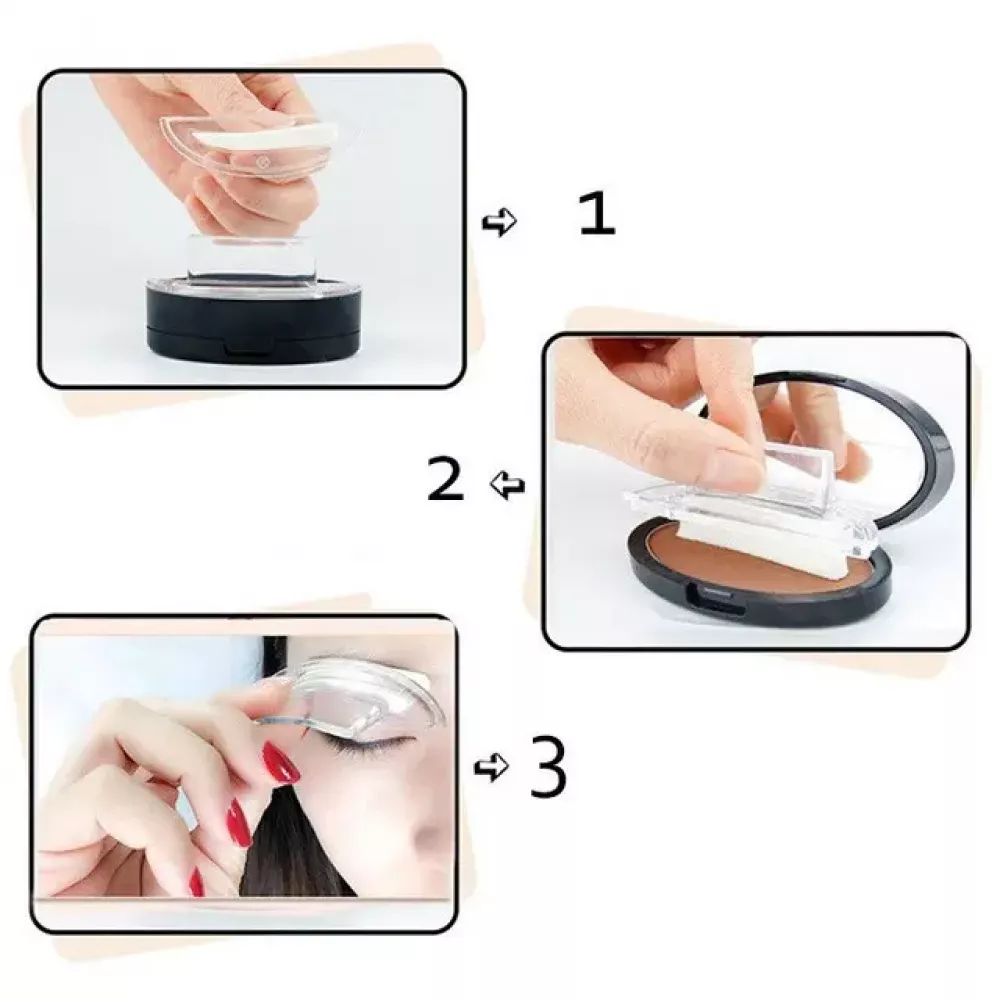 1

2

3