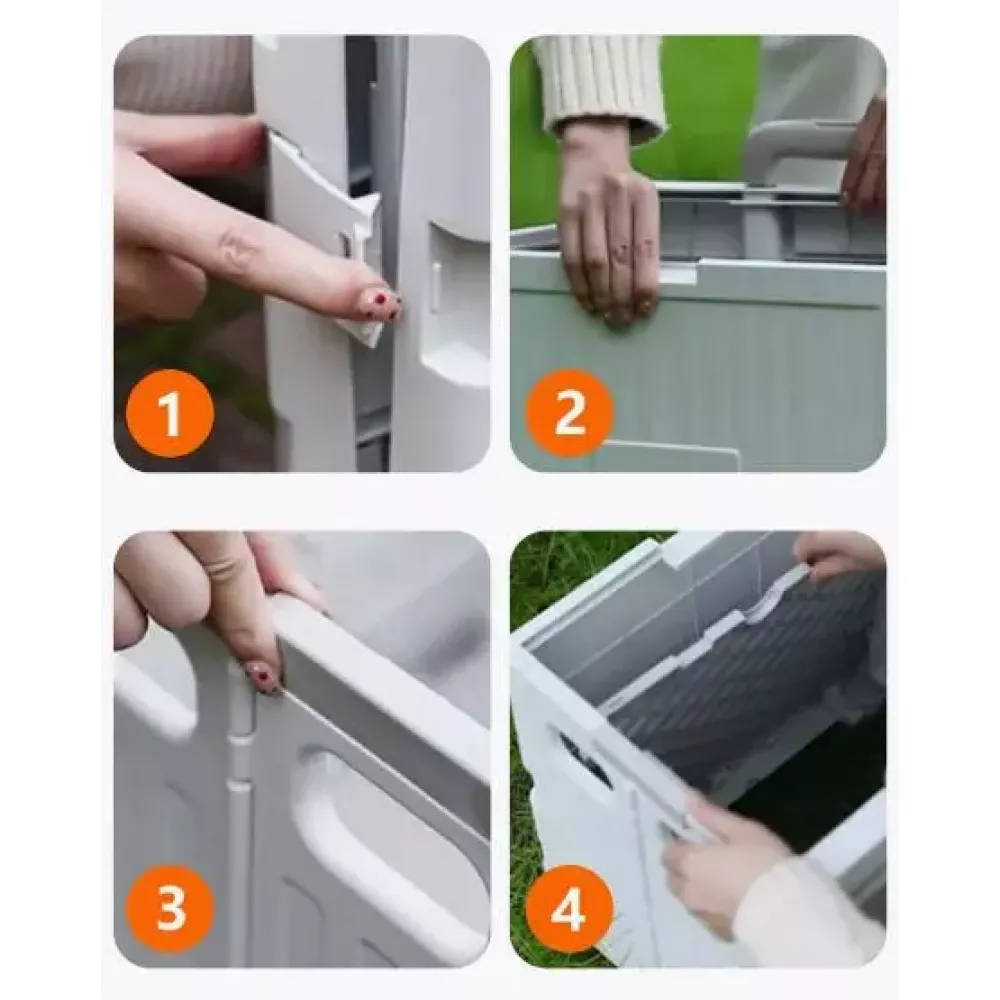 1

2

3

4