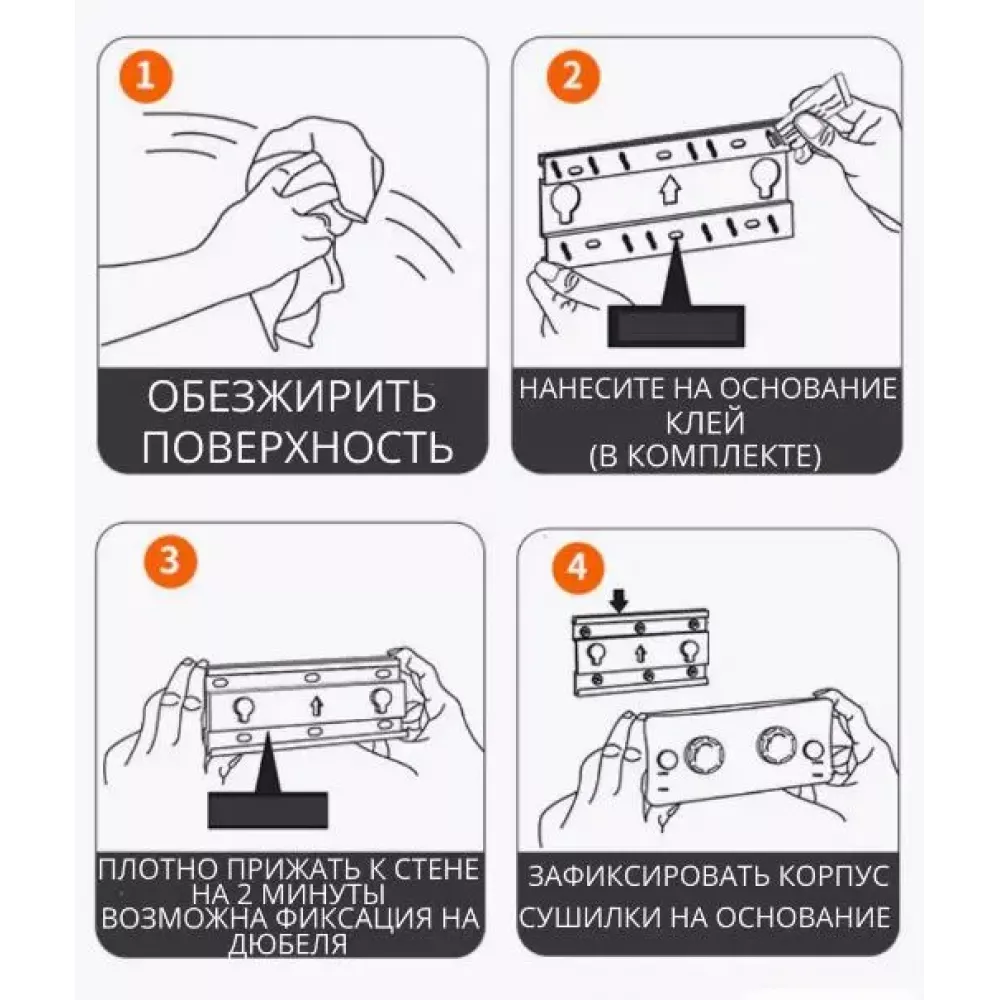 1

ОБЕЗЖИРИТЬ ПОВЕРХНОСТЬ

2

НАНЕСИТЕ НА ОСНОВАНИЕ КЛЕЙ (В КОМПЛЕКТЕ)

3

ПЛОТНО ПРИЖАТЬ К СТЕНЕ НА 2 МИНУТЫ ВОЗМОЖНА ФИКСАЦИЯ НА ДЮБЕЛЯ

4

ЗАФИКСИРОВАТЬ КОРПУС СУШИЛКИ НА ОСНОВАНИЕ