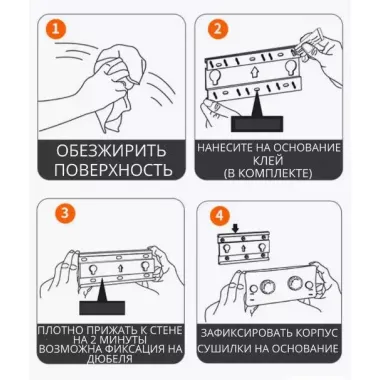 1

ОБЕЗЖИРИТЬ ПОВЕРХНОСТЬ

2

НАНЕСИТЕ НА ОСНОВАНИЕ КЛЕЙ (В КОМПЛЕКТЕ)

3

ПЛОТНО ПРИЖАТЬ К СТЕНЕ НА 2 МИНУТЫ ВОЗМОЖНА ФИКСАЦИЯ НА ДЮБЕЛЯ

4

ЗАФИКСИРОВАТЬ КОРПУС СУШИЛКИ НА ОСНОВАНИЕ