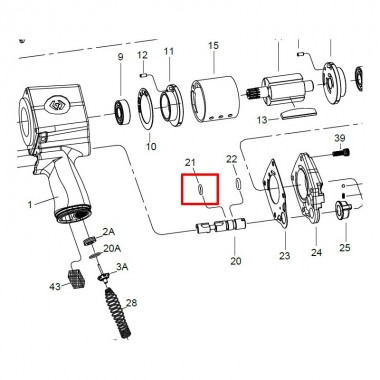 9
12
11
15
13
10
39
21
22
1
2A
20A
3A
43
28
20
23
24
25